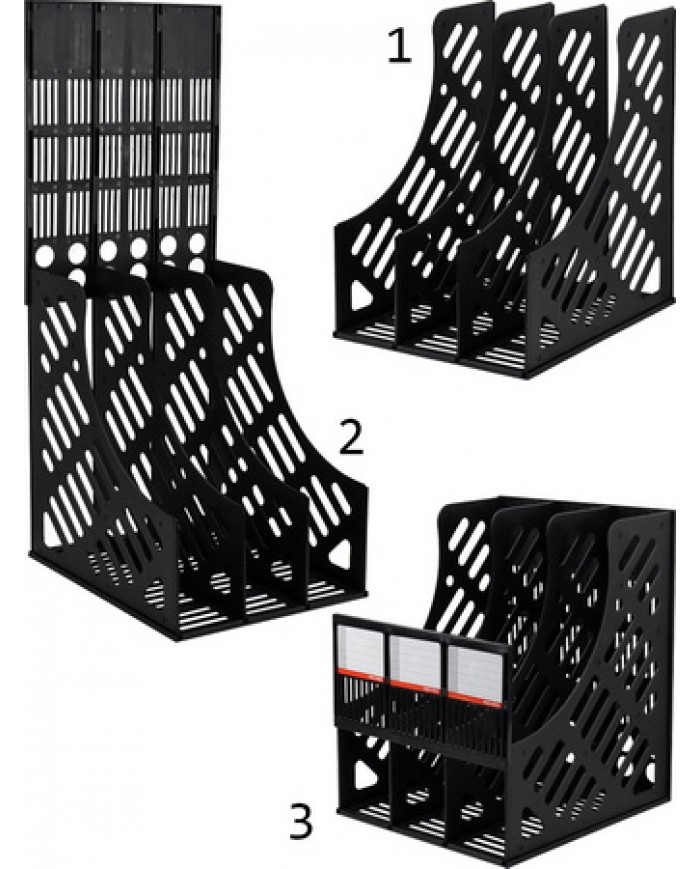 1

2

3