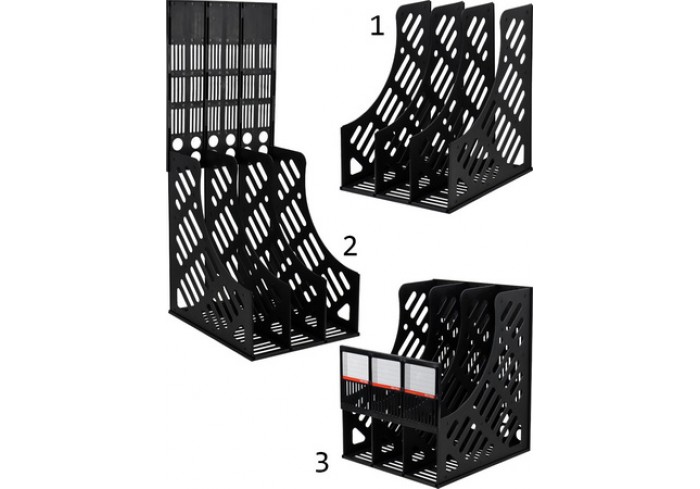 1

2

3