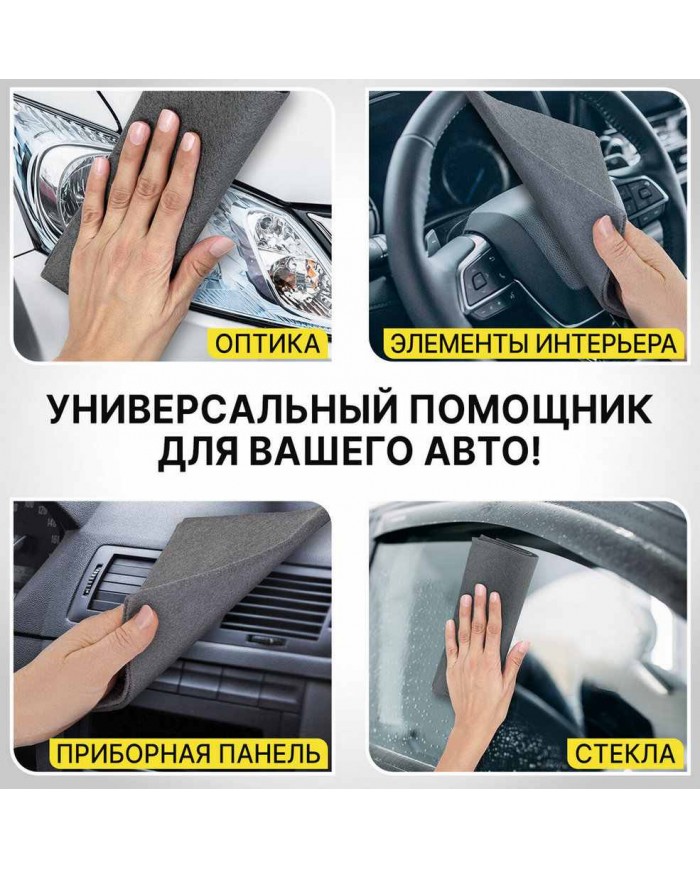 ОПТИКА

ЭЛЕМЕНТЫ ИНТЕРЬЕРА

УНИВЕРСАЛЬНЫЙ ПОМОЩНИК ДЛЯ ВАШЕГО АВТО!

ПРИБОРНАЯ ПАНЕЛЬ

СТЕКЛА