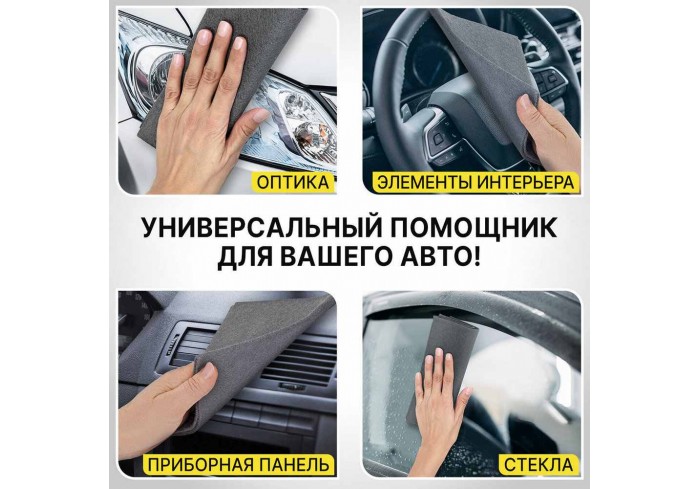 ОПТИКА

ЭЛЕМЕНТЫ ИНТЕРЬЕРА

УНИВЕРСАЛЬНЫЙ ПОМОЩНИК ДЛЯ ВАШЕГО АВТО!

ПРИБОРНАЯ ПАНЕЛЬ

СТЕКЛА