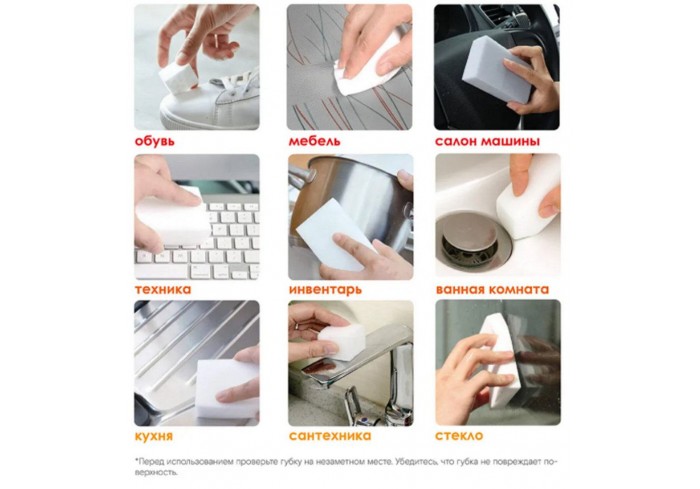 обувь

мебель

салон машины

техника

инвентарь

ванная комната

кухня

сантехника

стекло

*Перед использованием проверьте губку на незаметном месте. Убедитесь, что губка не повреждает поверхность.