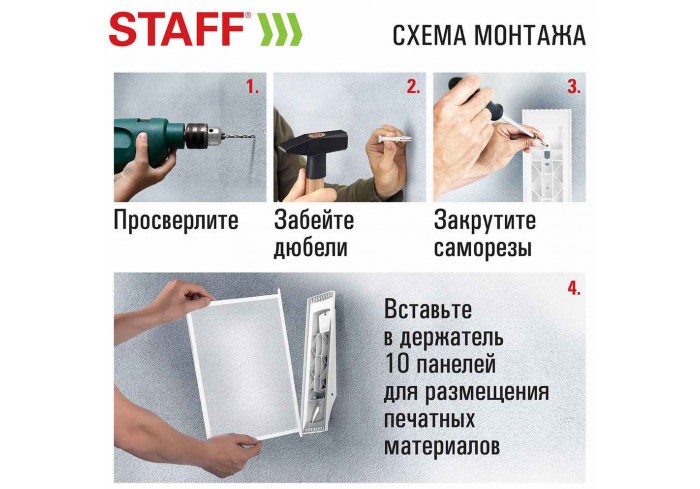 STAFF®

СХЕМА МОНТАЖА

1.

Просверлите

2.

Забейте дюбели

3.

Закрутите саморезы

4.

Вставьте в держатель 10 панелей для размещения печатных материалов