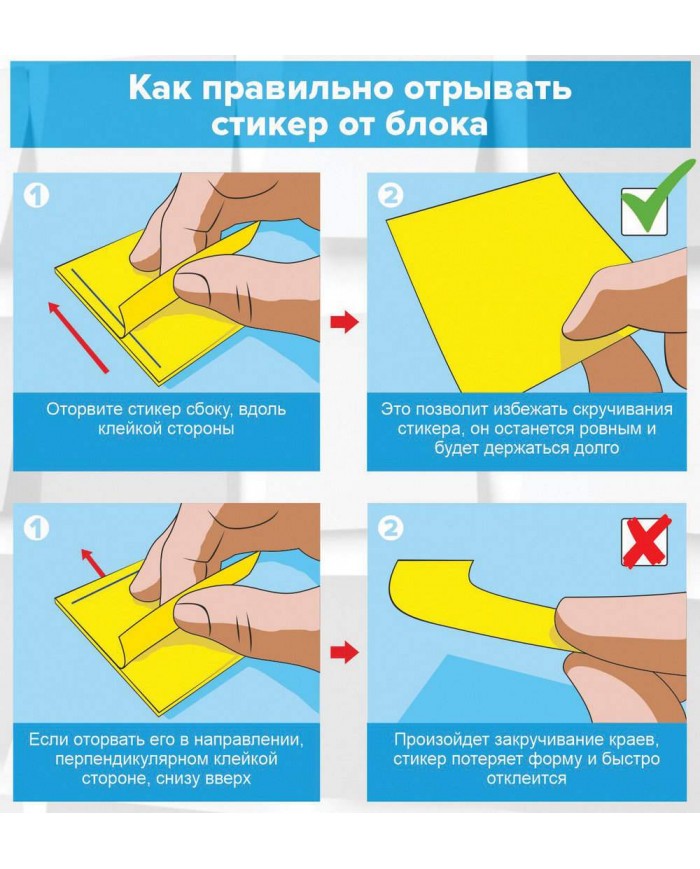 Как правильно отрывать стикер от блока

1

Оторвите стикер сбоку, вдоль клейкой стороны

2

Это позволит избежать скручивания стикера, он останется ровным и будет держаться долго

1

Если оторвать его в направлении, перпендикулярном клейкой стороне, снизу вверх

2

Произойдет закручивание краев, стикер потеряет форму и быстро отклеится