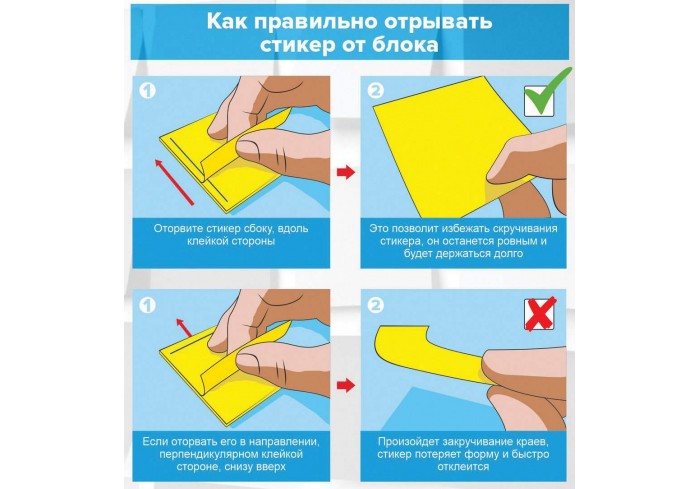 Как правильно отрывать стикер от блока

1

Оторвите стикер сбоку, вдоль клейкой стороны

2

Это позволит избежать скручивания стикера, он останется ровным и будет держаться долго

1

Если оторвать его в направлении, перпендикулярном клейкой стороне, снизу вверх

2

Произойдет закручивание краев, стикер потеряет форму и быстро отклеится